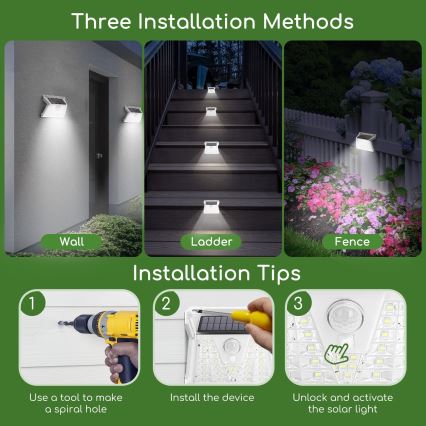 Three Installation Methods

Wall

Ladder

Fence

Installation Tips

1

Use a tool to make a spiral hole

2

Install the device

3

Unlock and activate the solar light