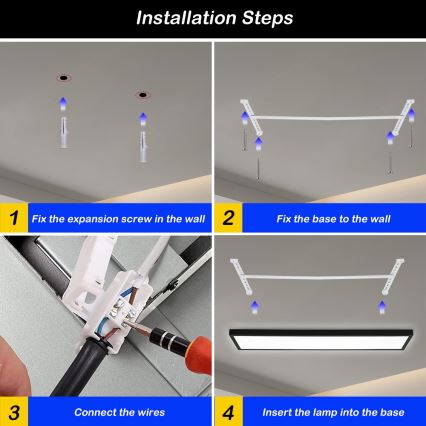 Installation Steps

1 Fix the expansion screw in the wall

2 Fix the base to the wall

3 Connect the wires

4 Insert the lamp into the base