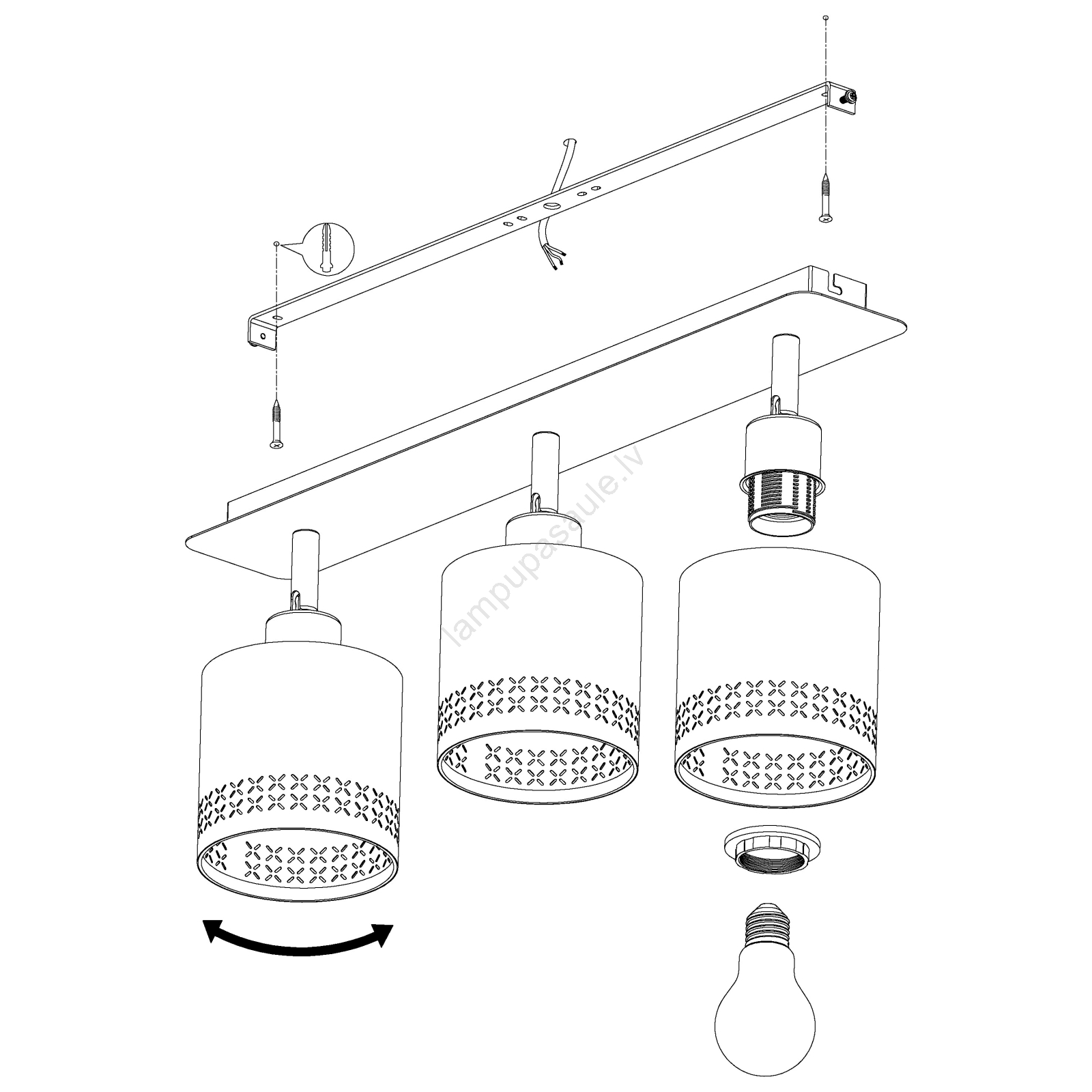 lampupasaule.lv