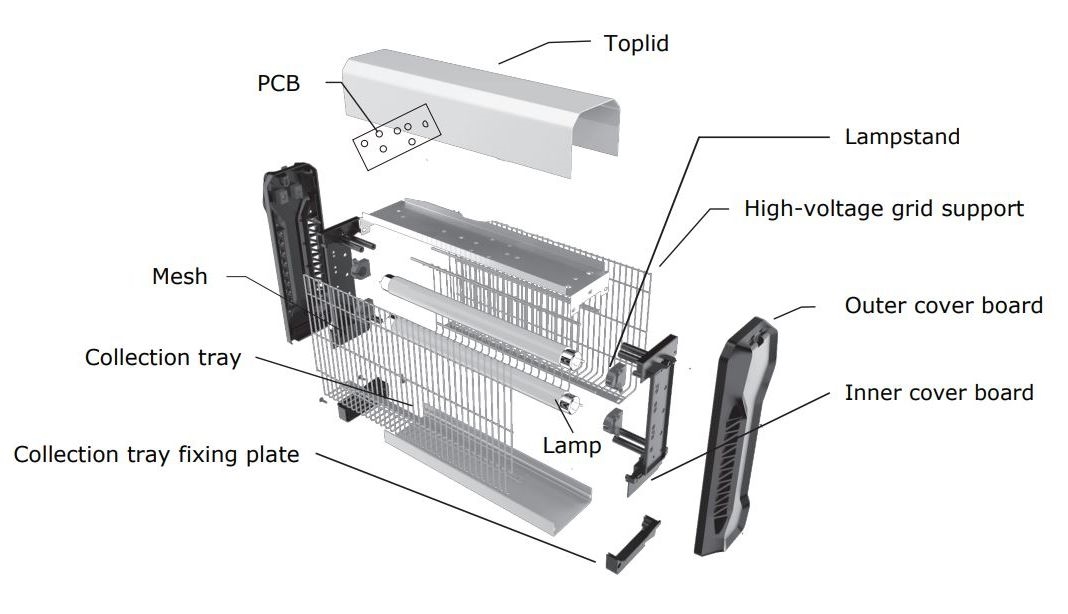 Toplid
PCB
Lampstand
High-voltage grid support
Mesh
Outer cover board
Collection tray
Inner cover board
Lamp
Collection tray fixing plate