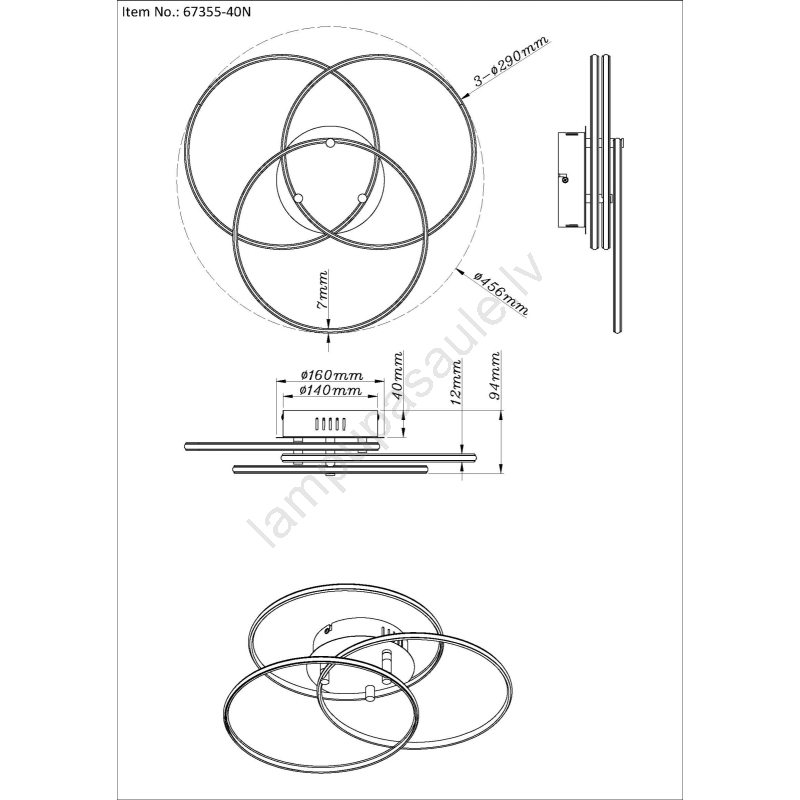 Item No.: 67355-40N

3-ø290mm

ø456mm

7mm

ø160mm

ø140mm

40mm

12mm

94mm

lampupasaule.lv