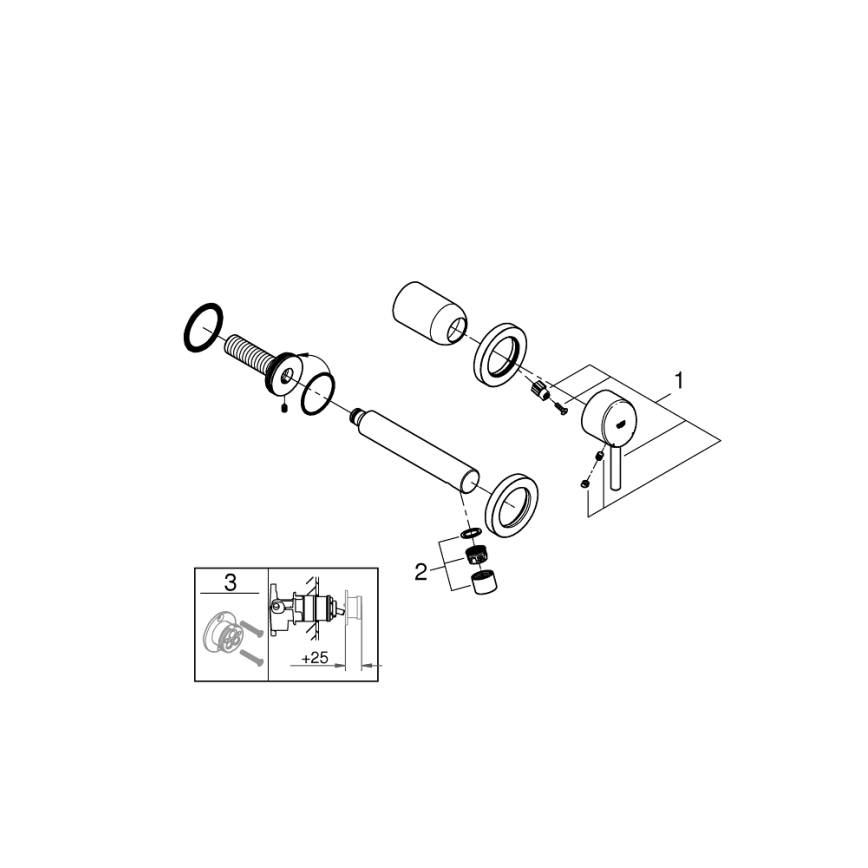 1

2

3

+25