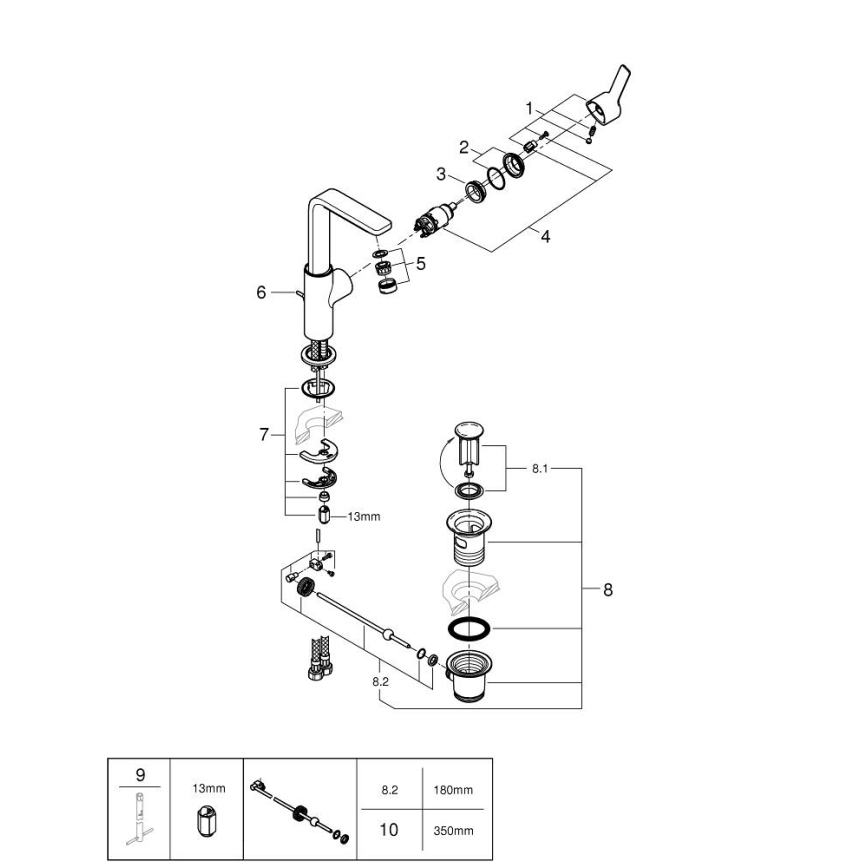 1
2
3
4
5
6
7
13mm
8.1
8
8.2

| 9 | 13mm | | 8.2 | 180mm |
|---|---|---|---|---|
| | | | 10 | 350mm |