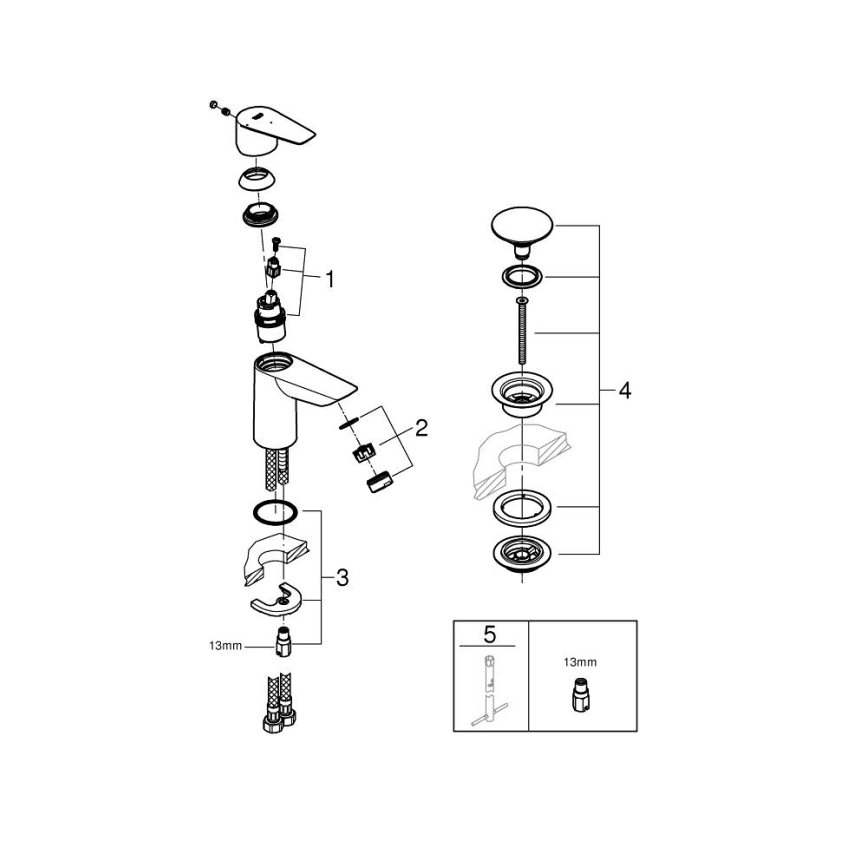 1

2

3

13mm

4

5

13mm