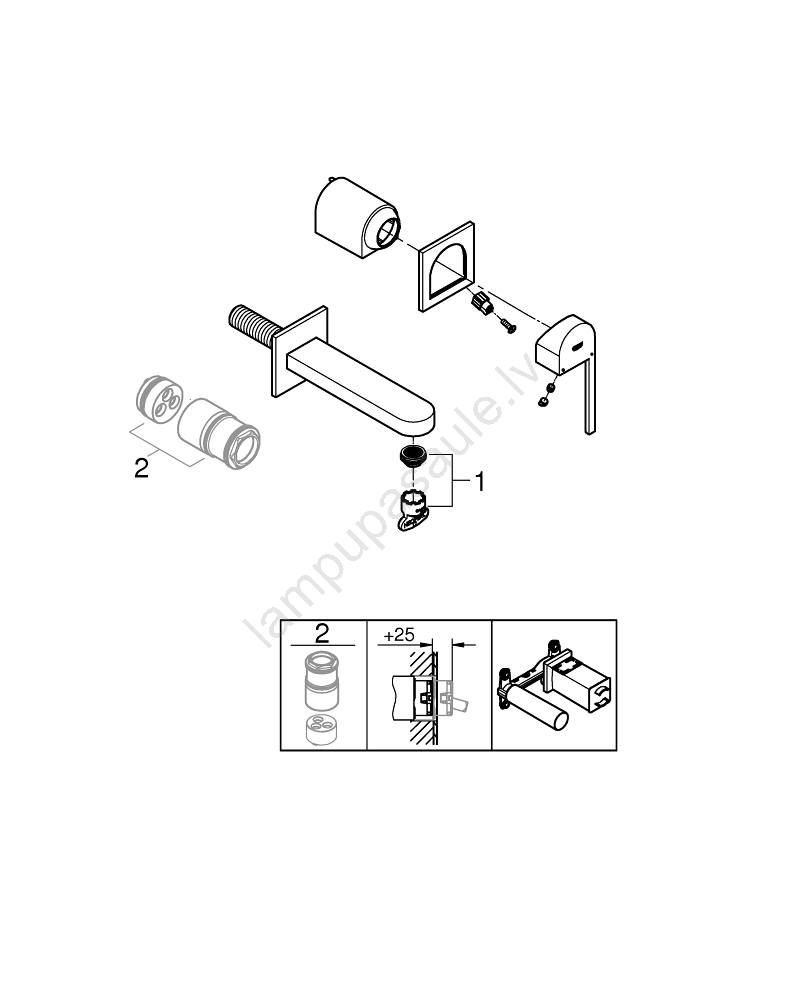 2

1

lampupasaule.lv

2

+25