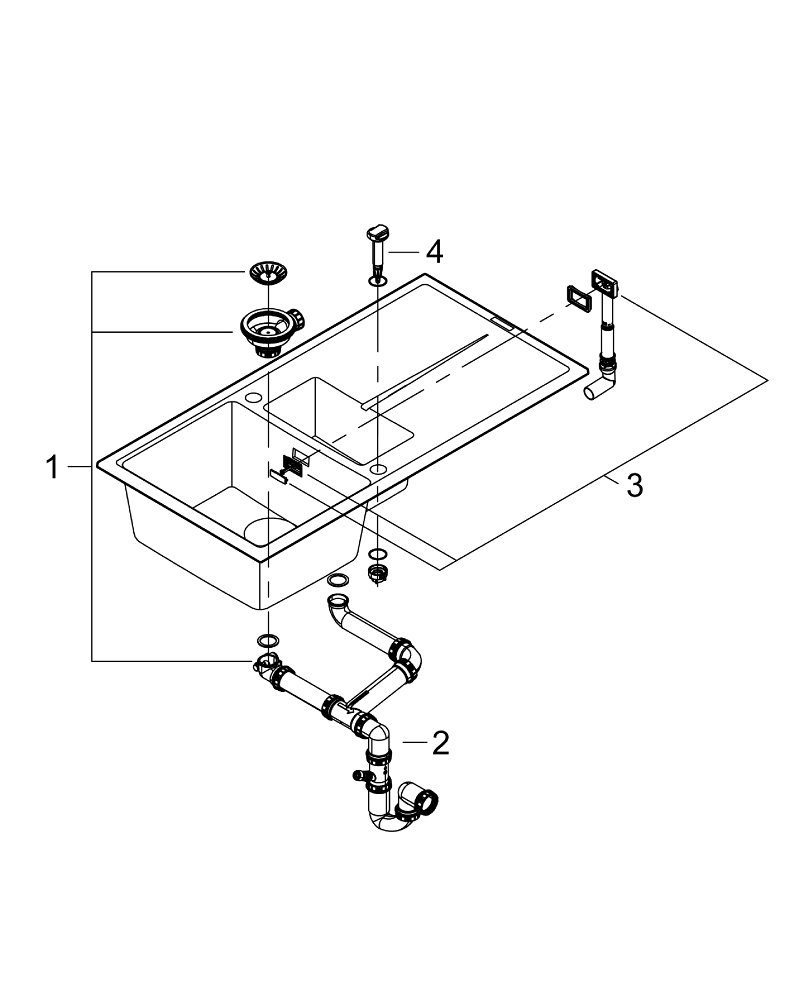 4
1
3
2