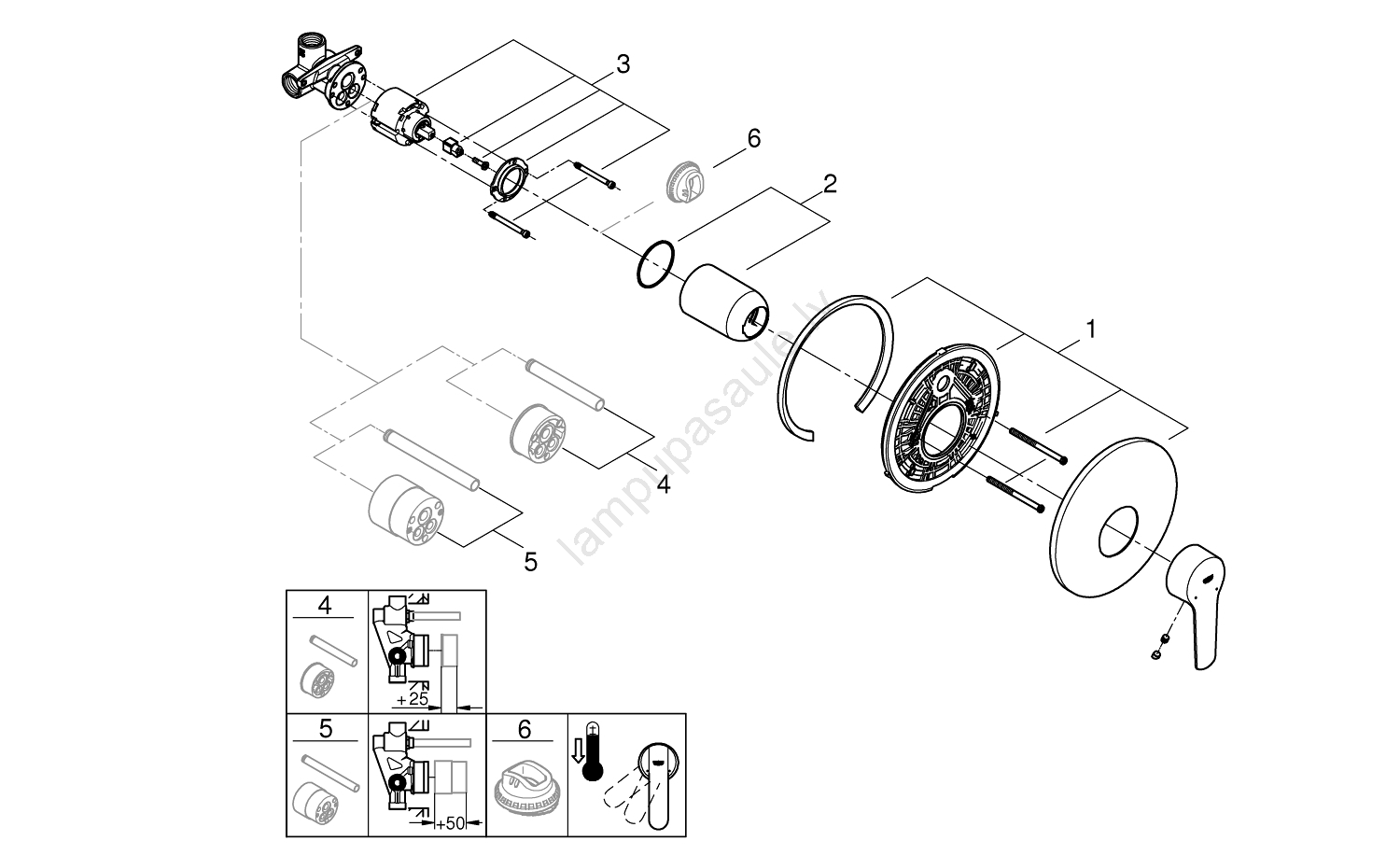 3
6
2
1
4
5
lampupasaule.lv
4
+25
5
+50
6