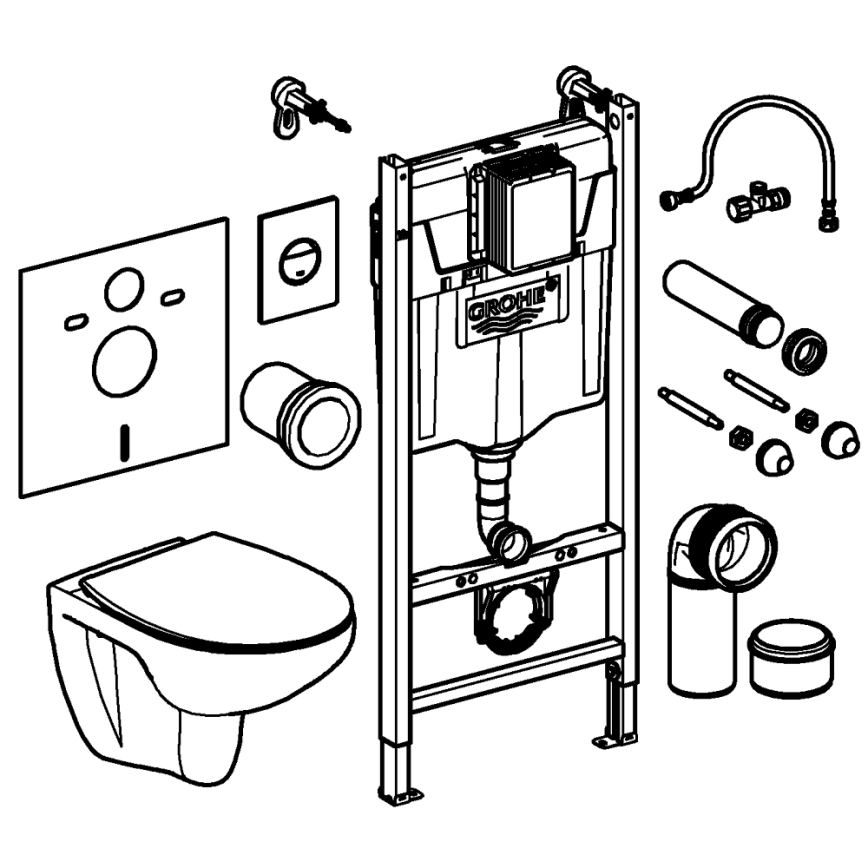 GROHE®