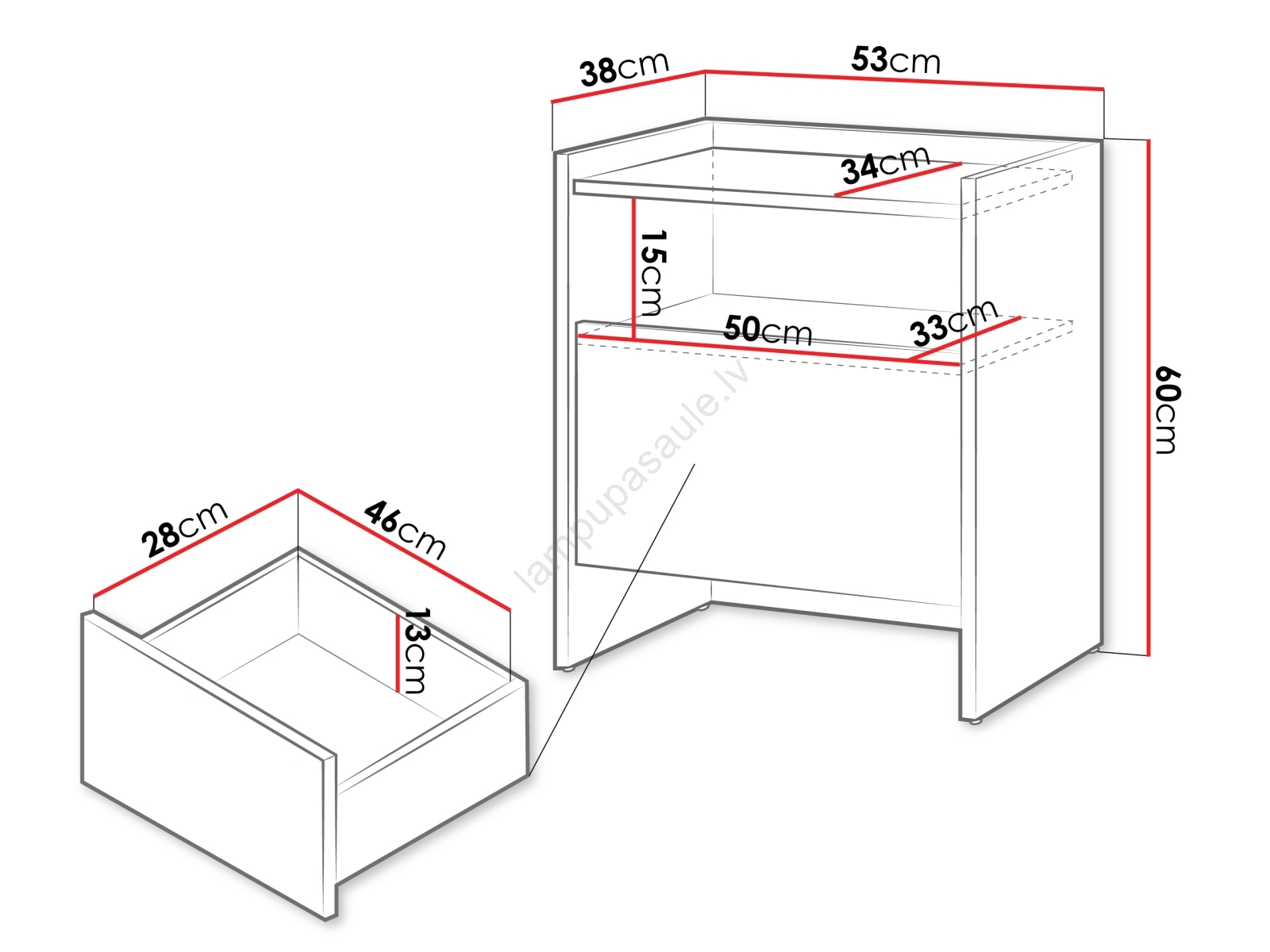 38cm
53cm
34cm
15cm
50cm
33cm
60cm
lampupasaule.lv
28cm
46cm
13cm