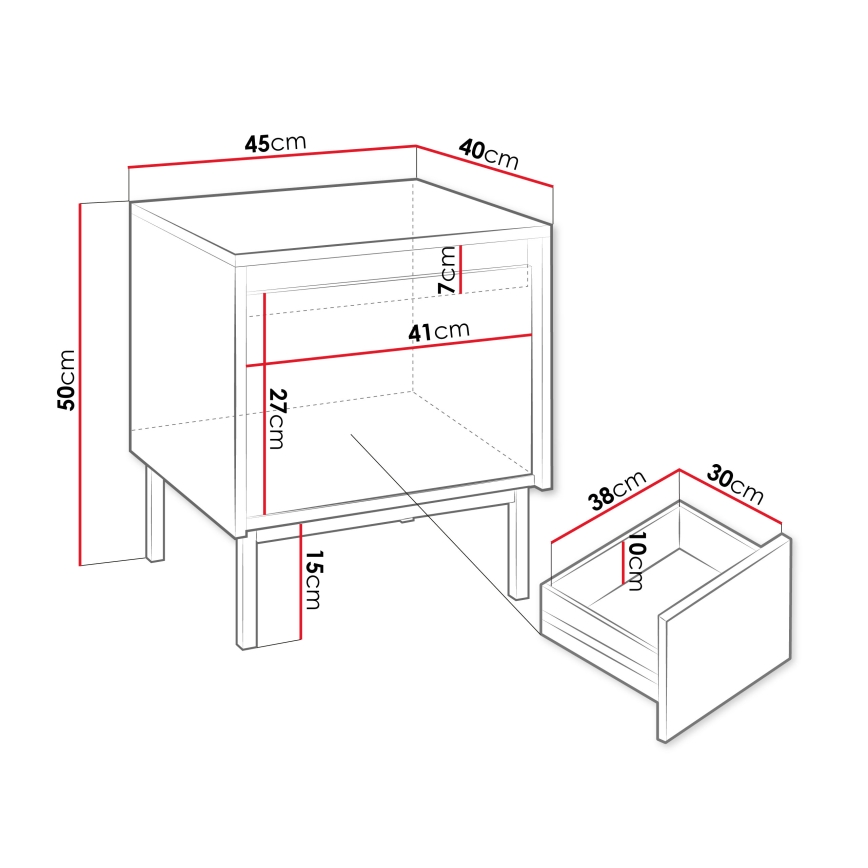 45cm
40cm
7cm
41cm
50cm
27cm
15cm
38cm
30cm
10cm