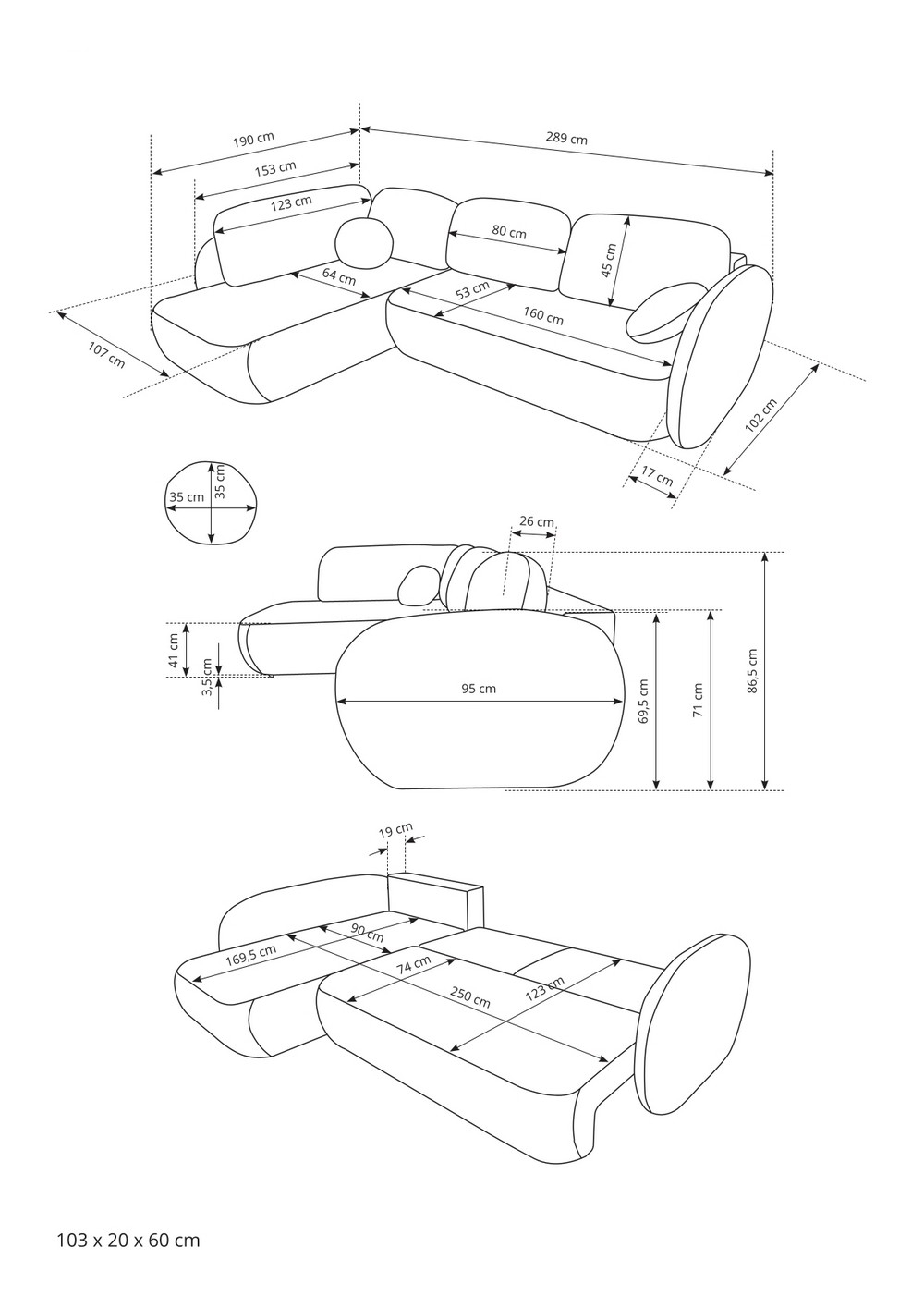 190 cm
289 cm
153 cm
123 cm
80 cm
45 cm
64 cm
53 cm
160 cm
107 cm
102 cm
17 cm
35 cm
35 cm
26 cm
41 cm
3,5 cm
95 cm
69,5 cm
71 cm
86,5 cm
19 cm
90 cm
169,5 cm
74 cm
250 cm
123 cm

103 x 20 x 60 cm