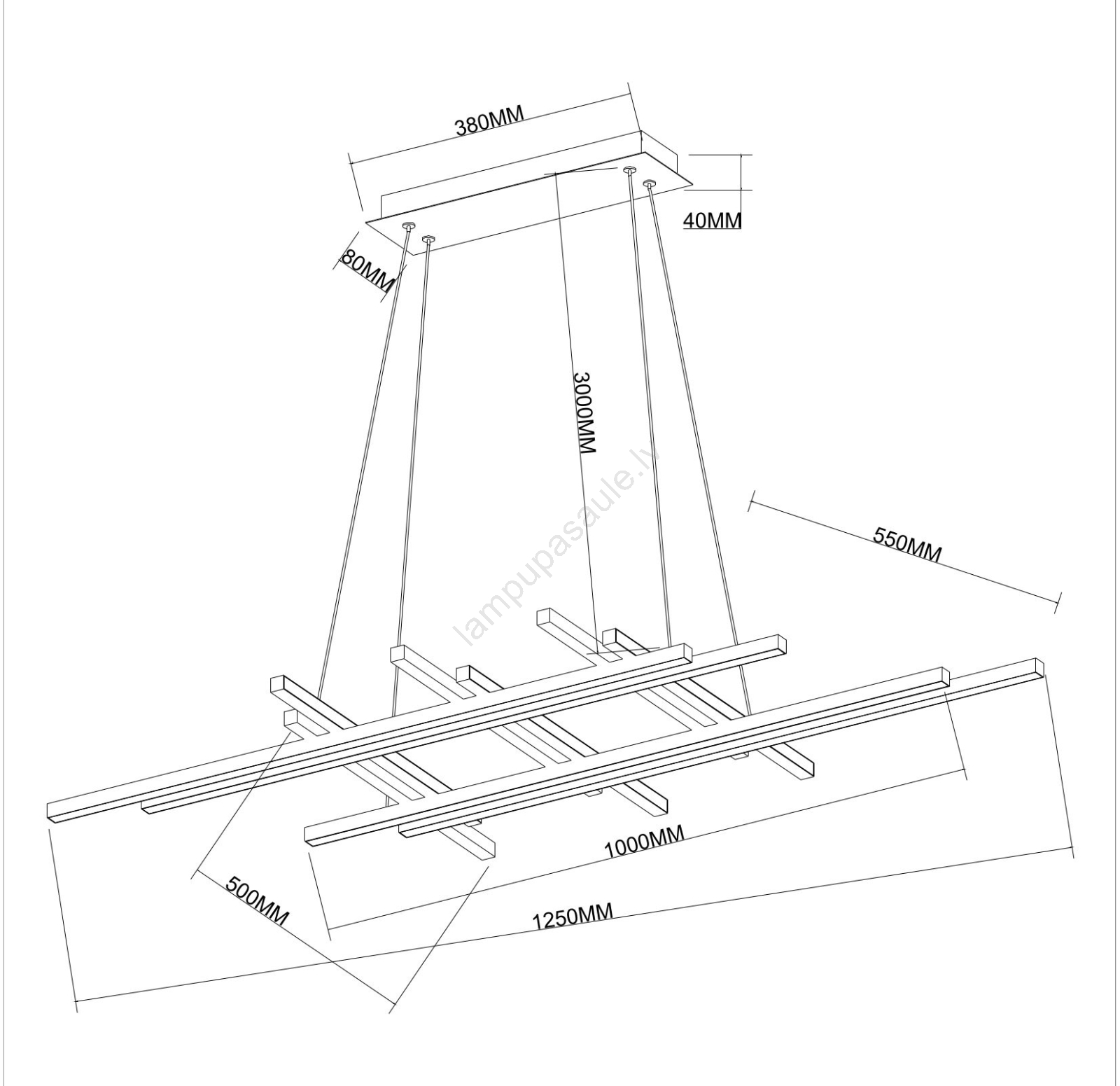 380MM

40MM

80MM

3000MM

lampupasaule.lv

550MM

1000MM

500MM

1250MM