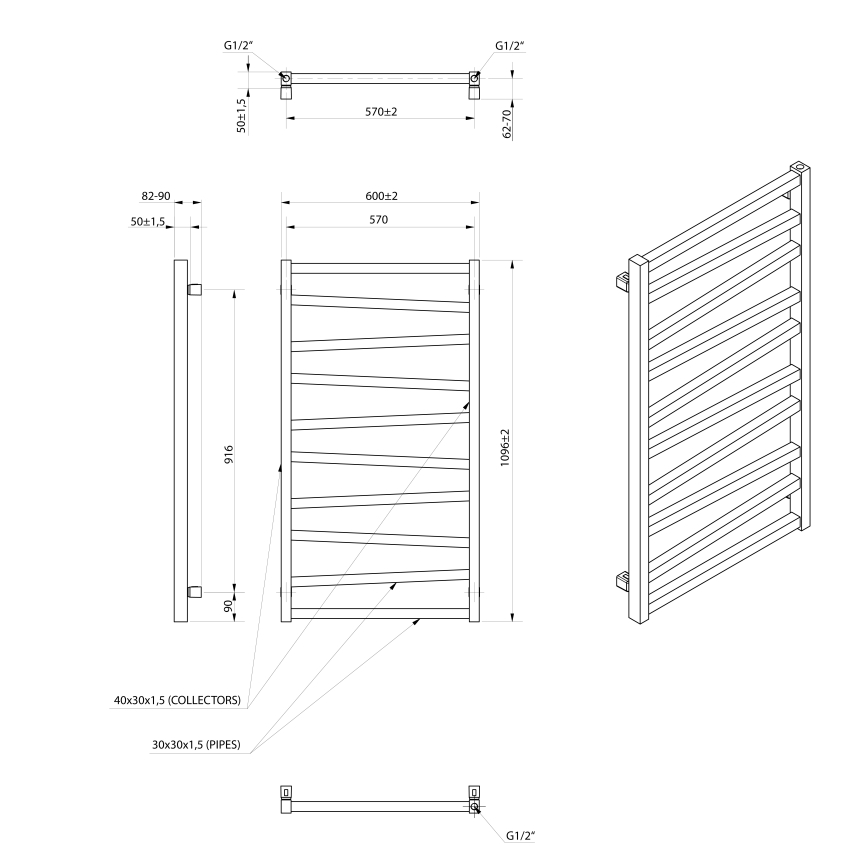 G1/2"
G1/2"
50±1,5
570±2
62-70
82-90
50±1,5
600±2
570
916
90
1096±2
40x30x1,5 (COLLECTORS)
30x30x1,5 (PIPES)
G1/2"