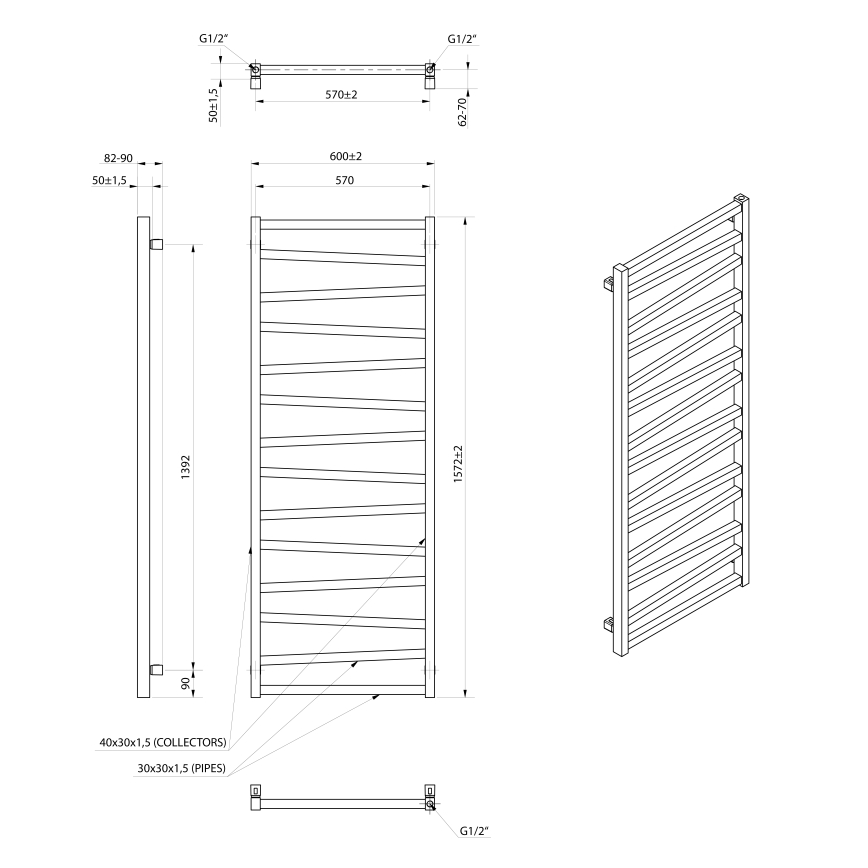 G1/2"
G1/2"
50±1,5
570±2
62-70
82-90
50±1,5
600±2
570
1392
1572±2
90
40x30x1,5 (COLLECTORS)
30x30x1,5 (PIPES)
G1/2"