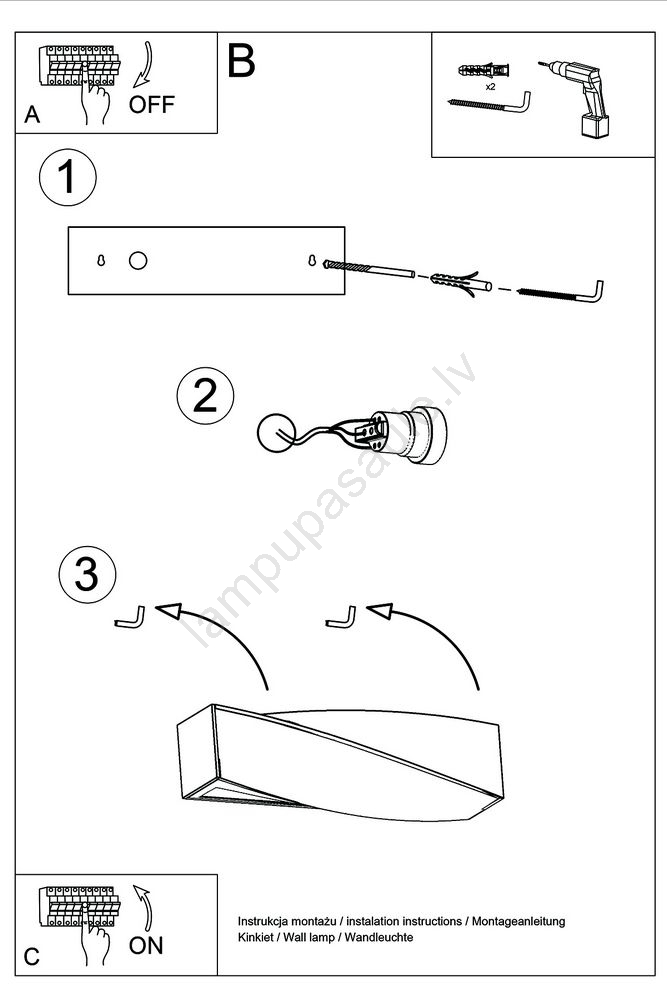 A
OFF

B

x2

1

2

3

lampupasaule.lv

C
ON

Instrukcja montażu / instalation instructions / Montageanleitung
Kinkiet / Wall lamp / Wandleuchte