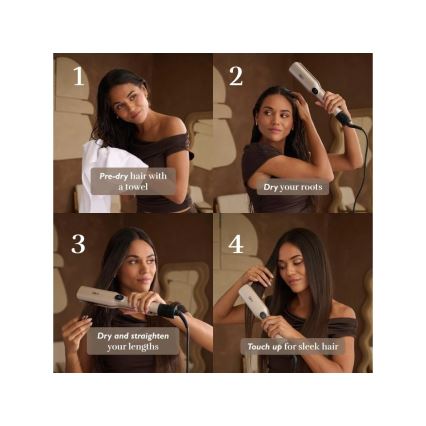 1

Pre-dry hair with a towel

2

Dry your roots

3

Dry and straighten your lengths

4

Touch up for sleek hair