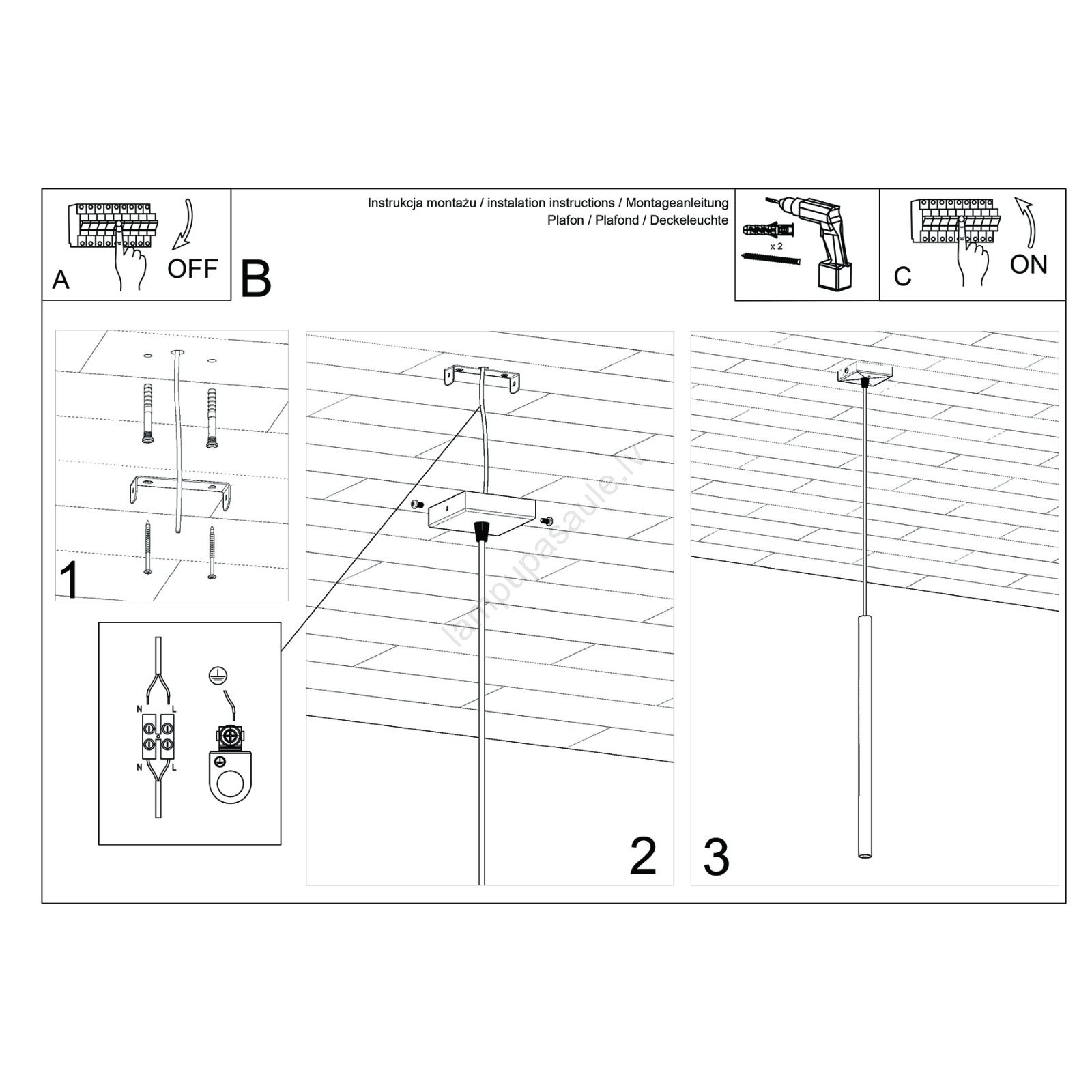 A OFF

B

Instrukcja montażu / instalation instructions / Montageanleitung
Plafon / Plafond / Deckeleuchte

x 2

C ON

1

N L
N L

lampupasaule.lv

2

3