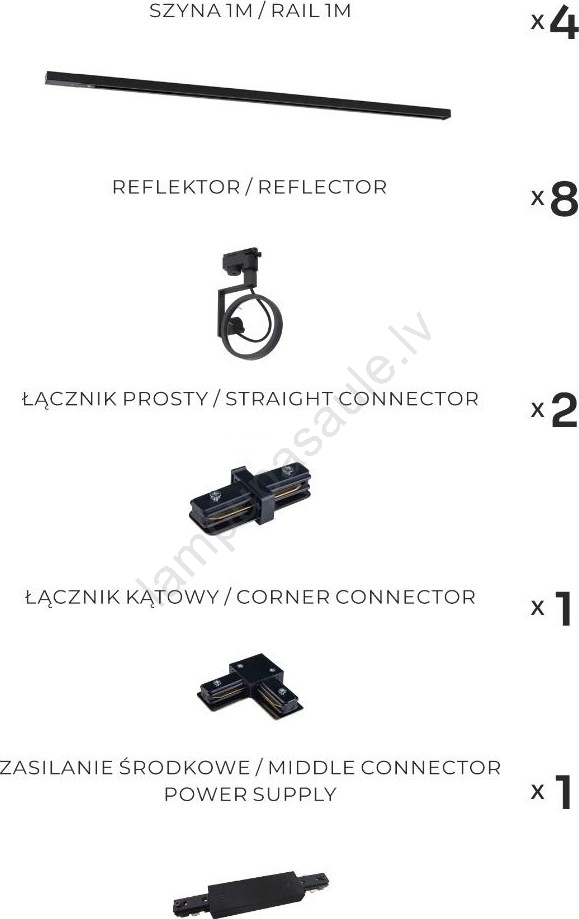 SZYNA 1M / RAIL 1M

x4

REFLEKTOR / REFLECTOR

x8

ŁĄCZNIK PROSTY / STRAIGHT CONNECTOR

x2

ŁĄCZNIK KĄTOWY / CORNER CONNECTOR

x1

ZASILANIE ŚRODKOWE / MIDDLE CONNECTOR POWER SUPPLY

x1

lampasaule.lv